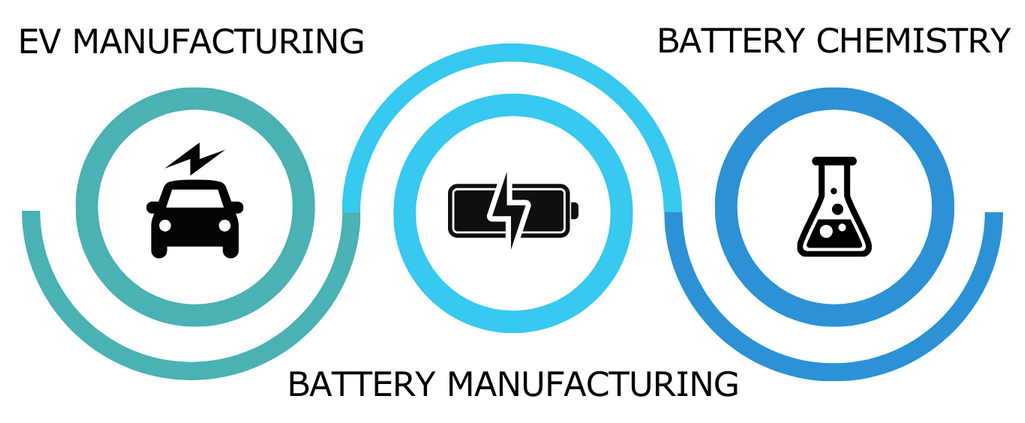 EV MANUFACTURING

BATTERY CHEMISTRY

BATTERY MANUFACTURING